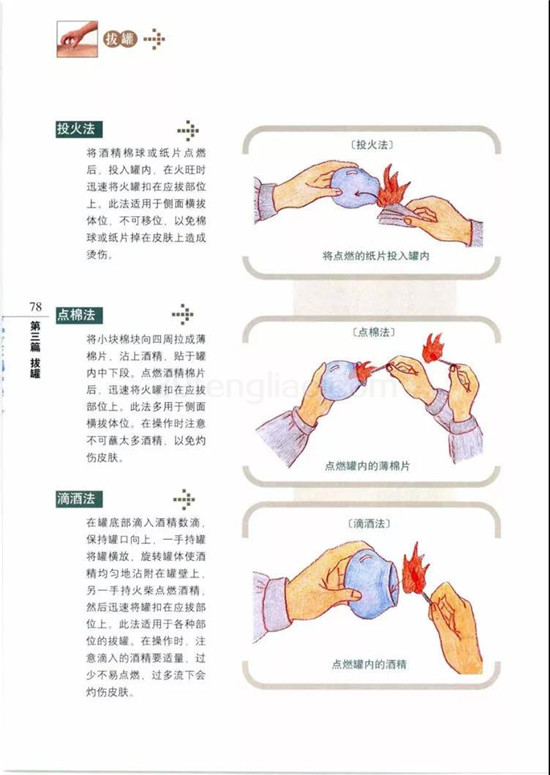 拔罐

投火法

将酒精棉球或纸片点燃后，投入罐内，在火旺时迅速将火罐扣在应拔部位上。此法适用于侧面横拔体位，不可移位，以免棉球或纸片掉在皮肤上造成烫伤。

〔投火法〕

将点燃的纸片投入罐内

78

第三篇 拔罐

点棉法

将小块棉块向四周拉成薄棉片，沾上酒精，贴于罐内中下段。点燃酒精棉片后，迅速将火罐扣在应拔部位上。此法多用于侧面横拔体位。在操作时注意不可蘸太多酒精，以免灼伤皮肤。

〔点棉法〕

点燃罐内的薄棉片

滴酒法

在罐底部滴入酒精数滴，保持罐口向上，一手持罐将罐横放，旋转罐体使酒精均匀地沾附在罐壁上，另一手持火柴点燃酒精，然后迅速将罐扣在应拔部位上。此法适用于各种部位的拔罐。在操作时，注意滴入的酒精要适量，过少不易点燃，过多流下会灼伤皮肤。

〔滴酒法〕

点燃罐内的酒精